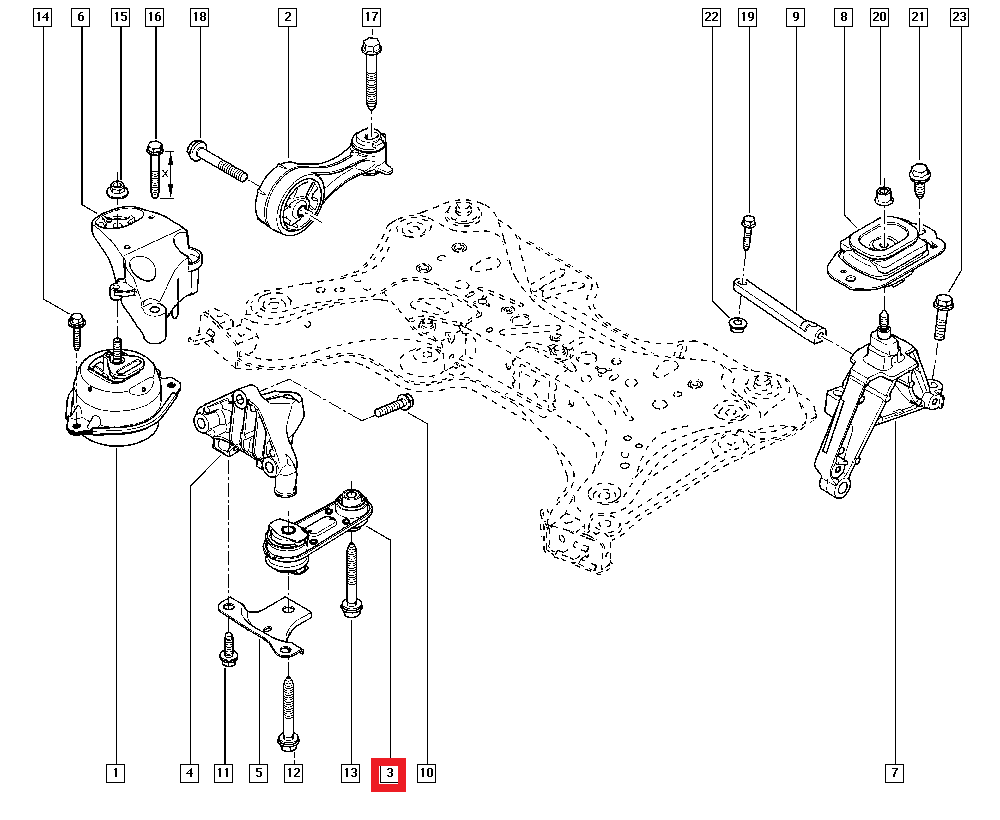 14 6 15 16 18 2 17 22 19 9 8 20 21 23

X

1 4 11 5 12 13 3 10 7